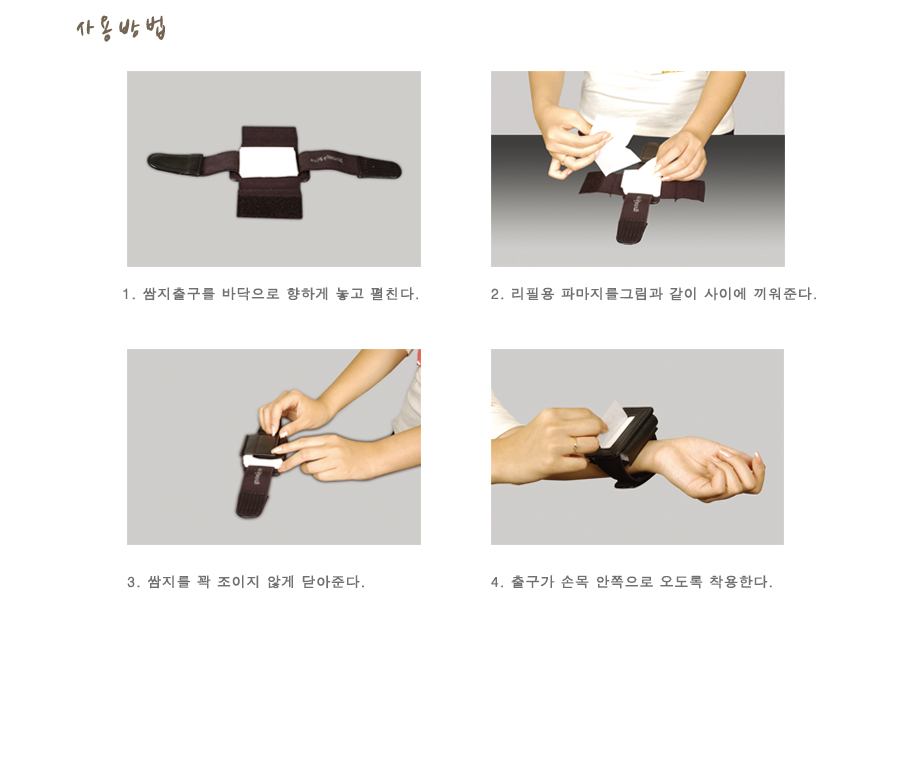 사용방법

1. 쌈지출구를 바닥으로 향하게 놓고 펼친다.

2. 리필용 파마지를그림과 같이 사이에 끼워준다.

3. 쌈지를 꽉 조이지 않게 닫아준다.

4. 출구가 손목 안쪽으로 오도록 착용한다.